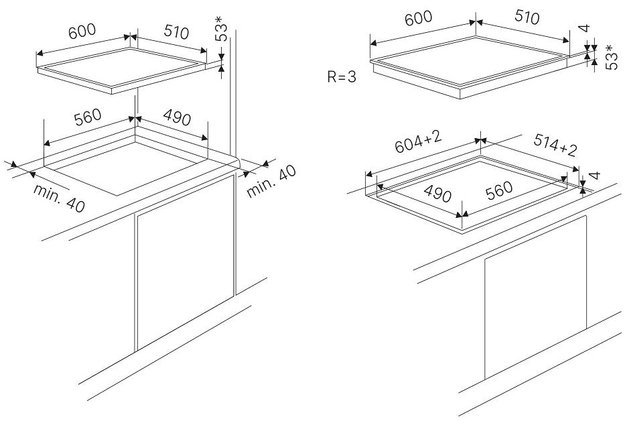 600
510
53*
560
490
min. 40
min. 40

600
510
4
53*
R=3
604+2
514+2
4
490
560