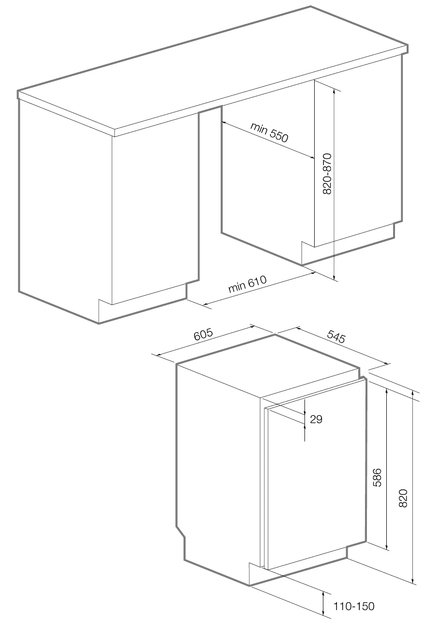 min 550
820-870
min 610
605
545
29
586
820
110-150