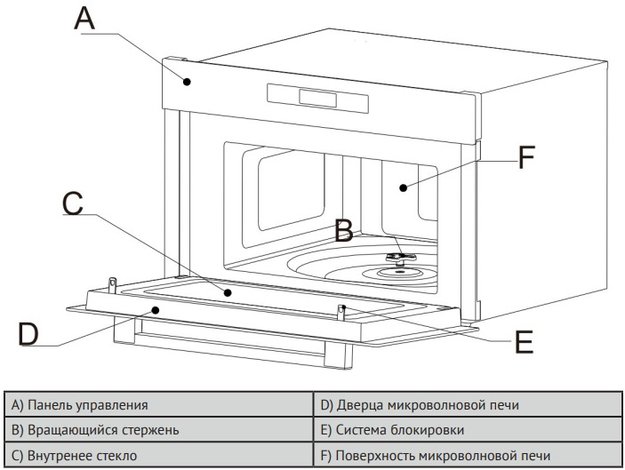 A

F

C

B

D

E

| A) Панель управления | D) Дверца микроволновой печи |
|---|---|
| B) Вращающийся стержень | E) Система блокировки |
| C) Внутренее стекло | F) Поверхность микроволновой печи |