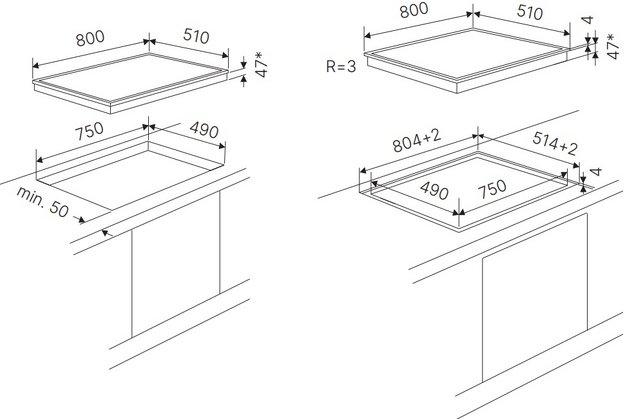 800
510
47*
750
490
min. 50

800
510
4
47*
R=3
804+2
514+2
4
490
750