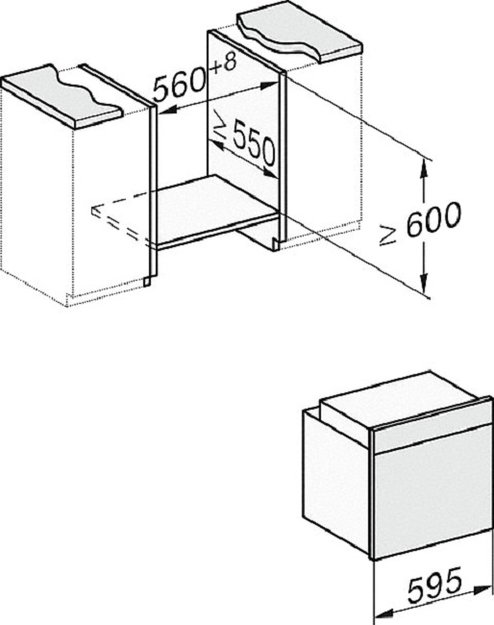 $560^{+8}$

$\geq 550$

$\geq 600$

595