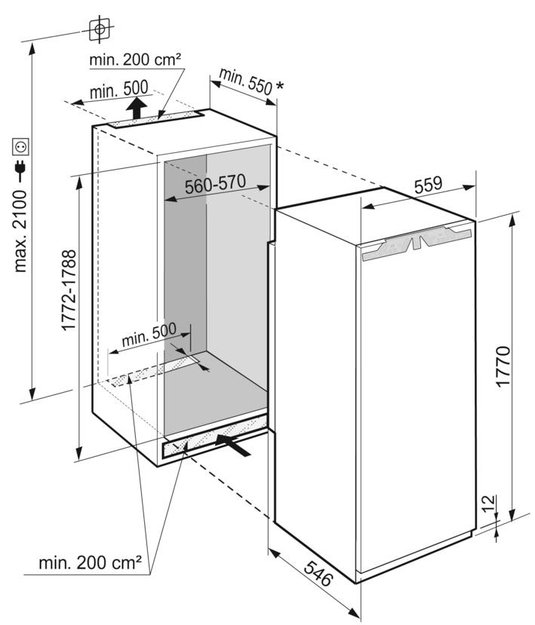 min. 200 cm²
min. 500
min. 550 *
max. 2100
560-570
559
1772-1788
min. 500
1770
12
min. 200 cm²
546