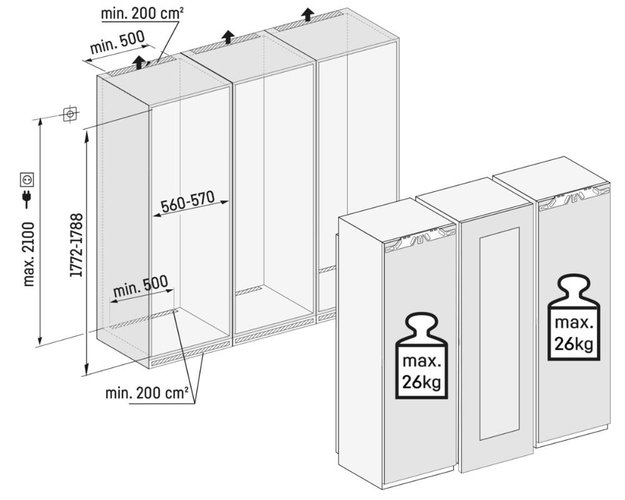 min. 200 cm²
min. 500
max. 2100
1772-1788
560-570
min. 500
min. 200 cm²
max.
26kg
max.
26kg