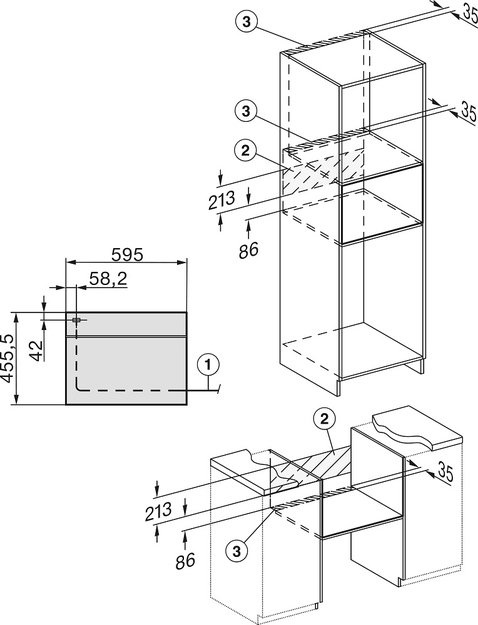 3
35
3
35
2
213
86
595
58,2
455,5
42
1
2
35
213
3
86