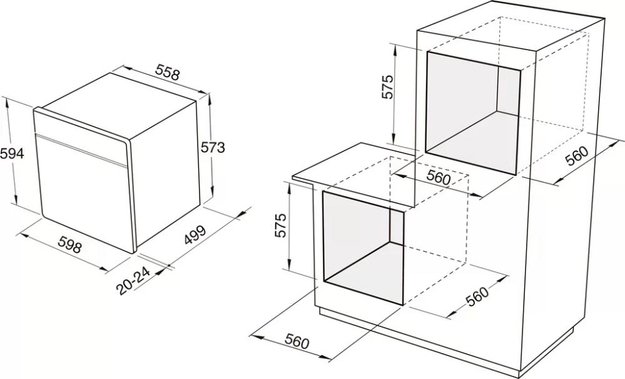 558
594
573
598
499
20-24
575
560
560
575
560
560