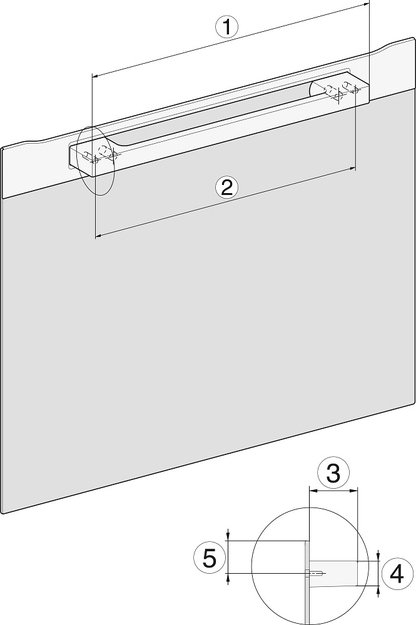 1
2
3
5
4