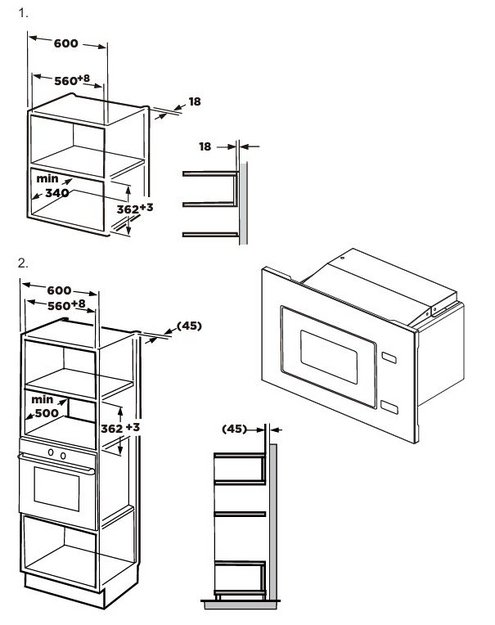 1.

600

$560^{+8}$

18

18

min

340

$362^{+3}$

2.

600

$560^{+8}$

(45)

min

500

$362^{+3}$

(45)