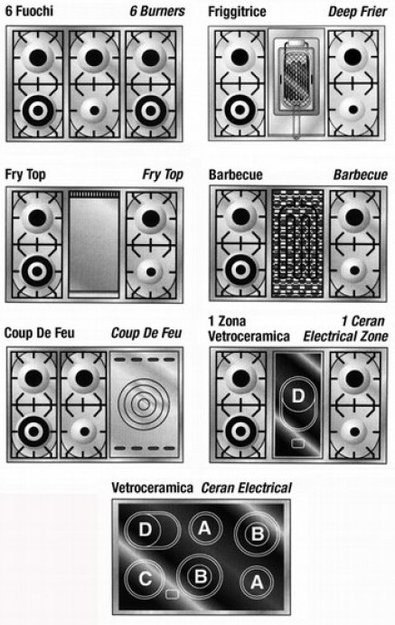 6 Fuochi 6 Burners

Friggitrice Deep Frier

Fry Top Fry Top

Barbecue Barbecue

Coup De Feu Coup De Feu

1 Zona Vetroceramica 1 Ceran Electrical Zone

D

Vetroceramica Ceran Electrical

D A B

C B A