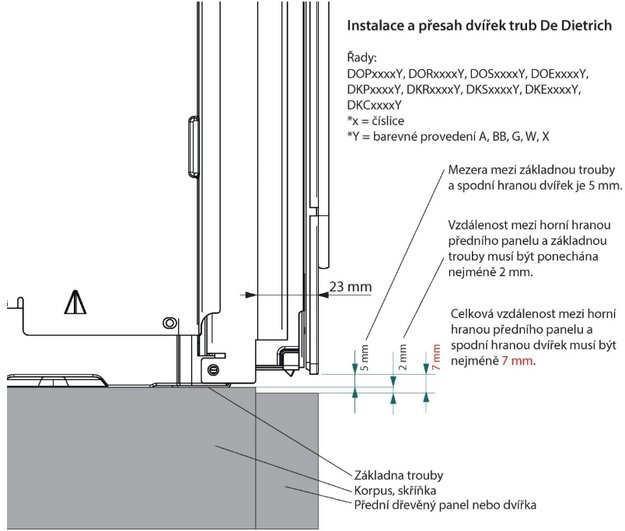 Instalace a přesah dvířek trub De Dietrich

Řady:
DOPxxxxY, DORxxxxY, DOSxxxxY, DOExxxxY, DKPxxxxY, DKRxxxxY, DKSxxxxY, DKExxxxY, DKCxxxxY
*x = číslice
*Y = barevné provedení A, BB, G, W, X

Mezera mezi základnou trouby a spodní hranou dvířek je 5 mm.

Vzdálenost mezi horní hranou předního panelu a základnou trouby musí být ponechána nejméně 2 mm.

Celková vzdálenost mezi horní hranou předního panelu a spodní hranou dvířek musí být nejméně 7 mm.

23 mm

5 mm

2 mm

7 mm

Základna trouby
Korpus, skříňka
Přední dřevěný panel nebo dvířka