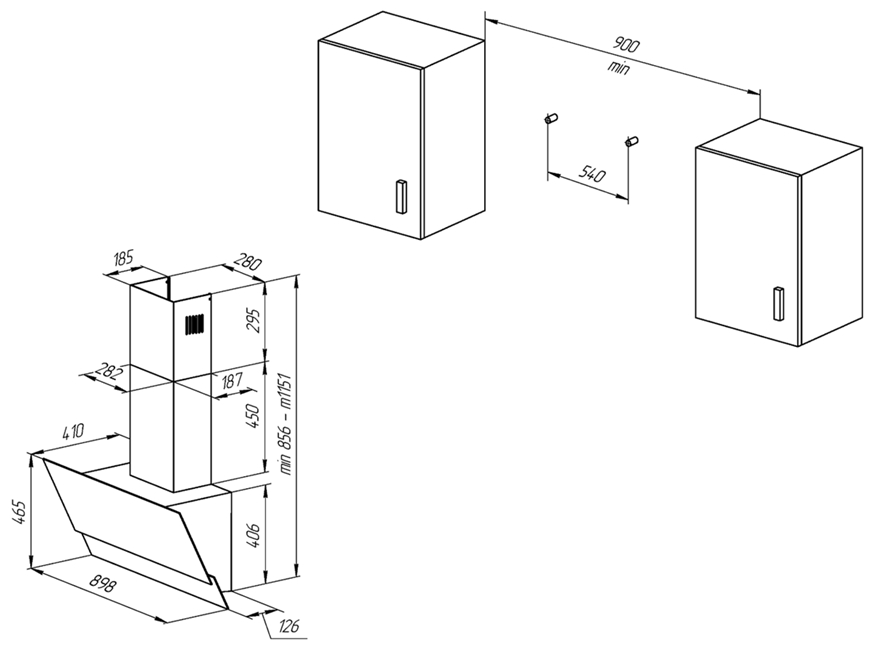 900
min

540

185
280
295
282
187
450
min 856 – m1151
410
465
406
898
126