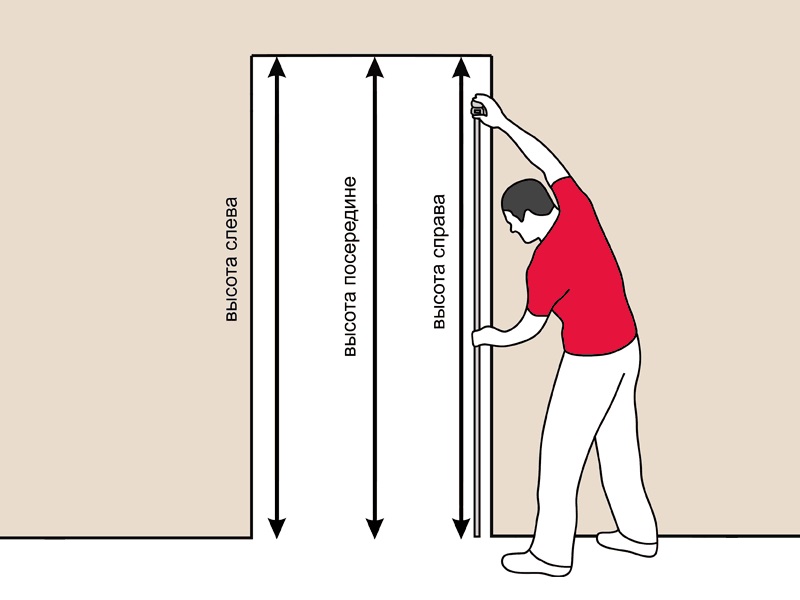 высота слева
высота посередине
высота справа