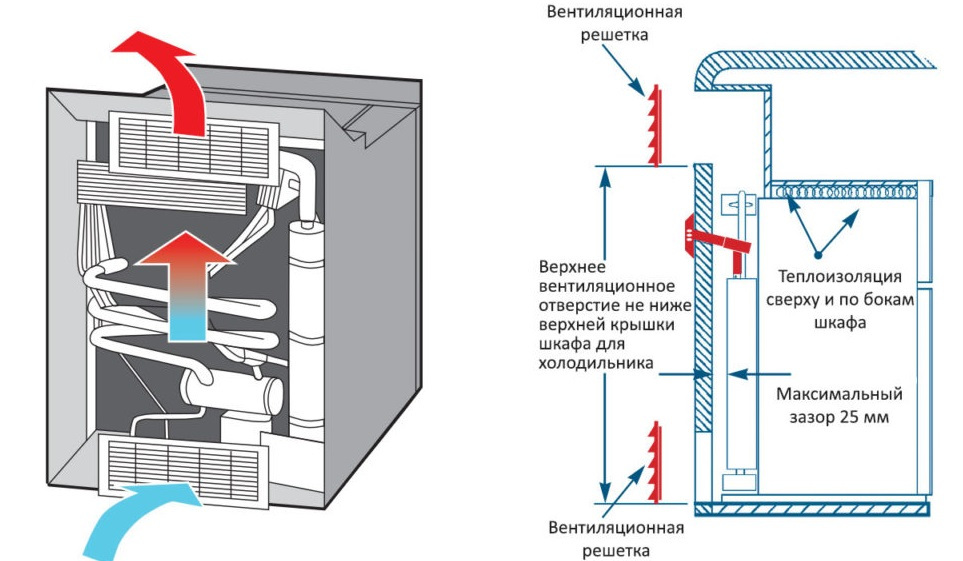 Вентиляционная решетка

Верхнее вентиляционное отверстие не ниже верхней крышки шкафа для холодильника

Теплоизоляция сверху и по бокам шкафа

Максимальный зазор 25 мм

Вентиляционная решетка