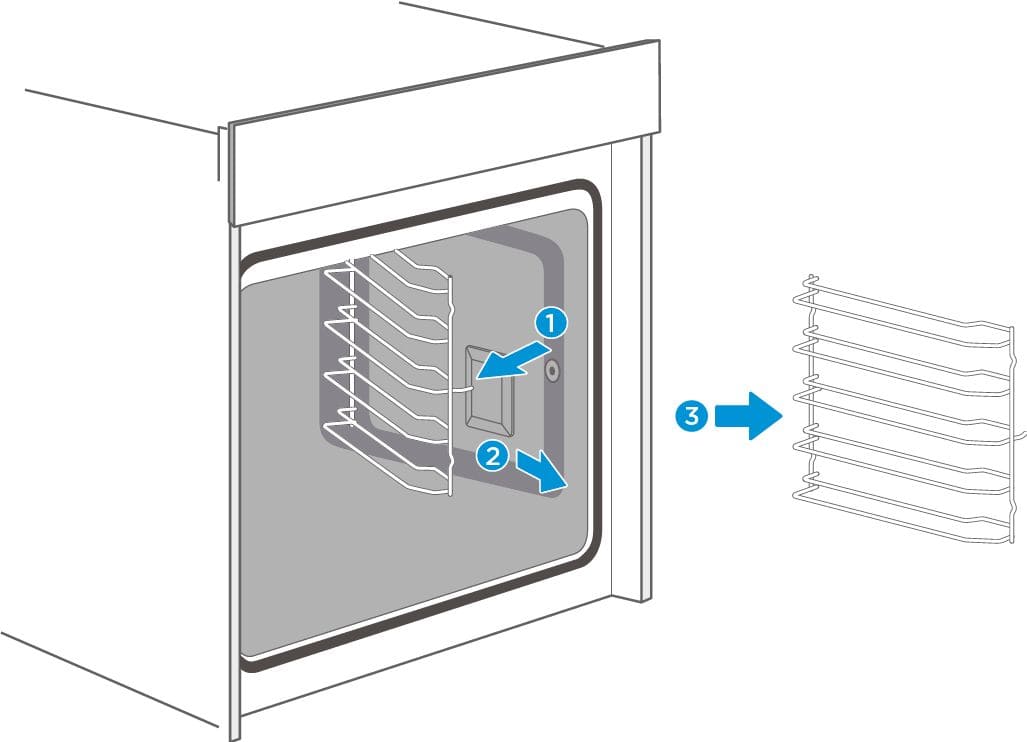 1
2
3