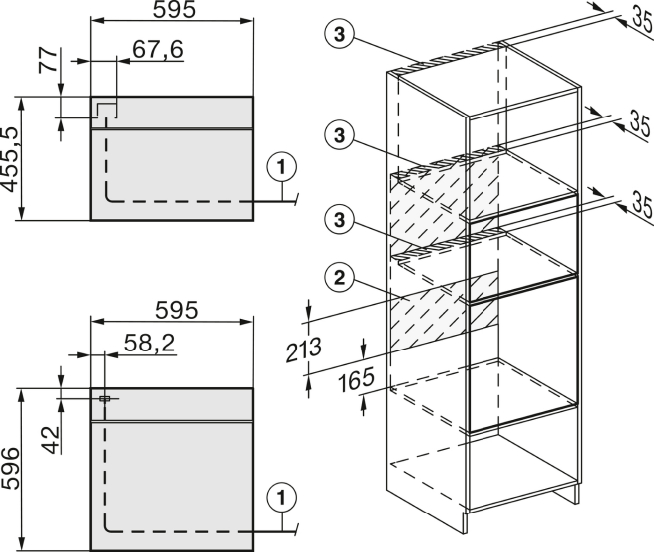 595
67,6
77
455,5
1
595
58,2
42
596
1
3
35
3
35
3
35
2
213
165