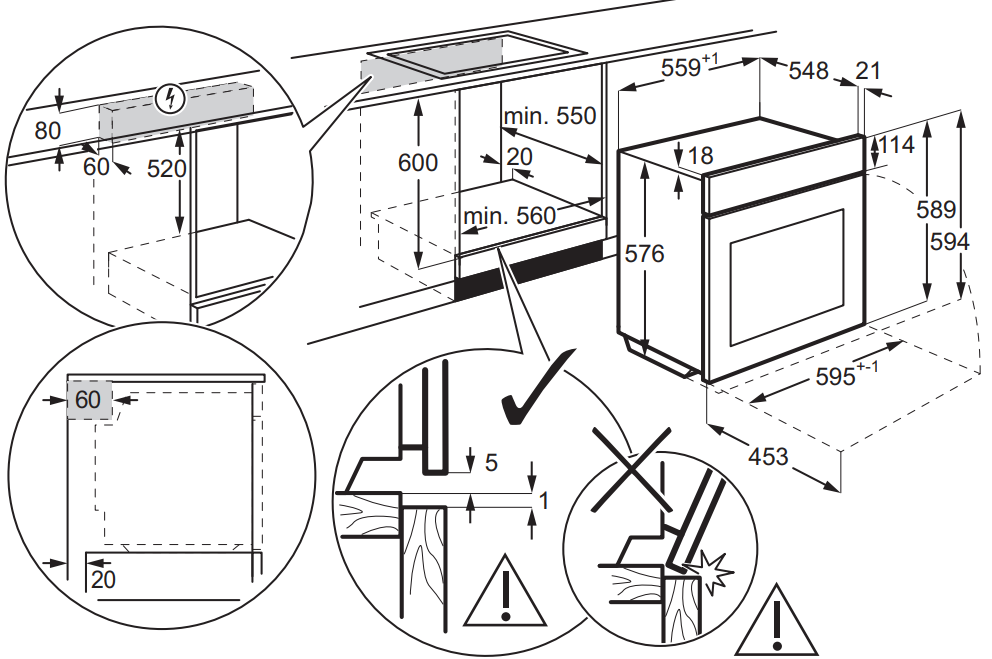 80
60
520
600
min. 550
20
min. 560
$559^{+1}$
548
21
18
114
576
589
594
$595^{+-1}$
453
60
20
5
1