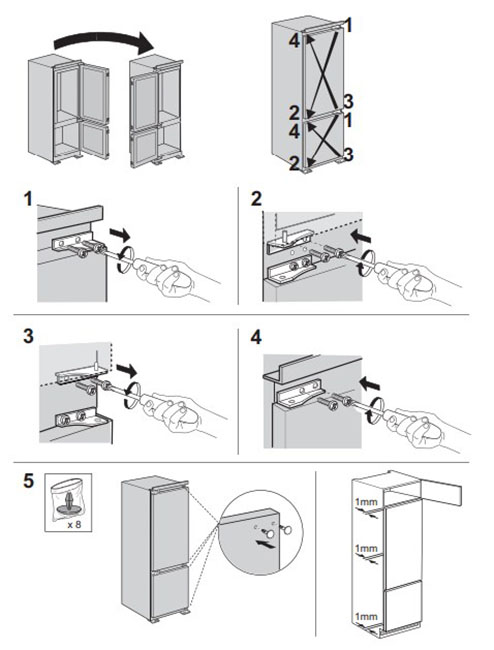 1
4
3
2
1
4
3
2

1

2

3

4

5

x 8

1mm
1mm
1mm