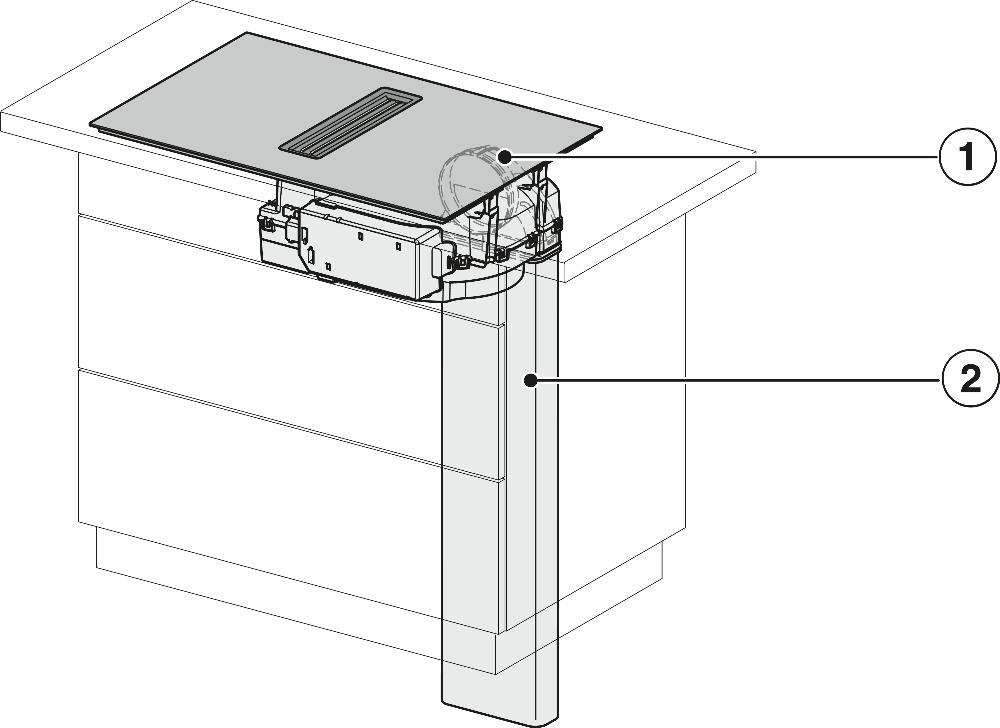 1
2