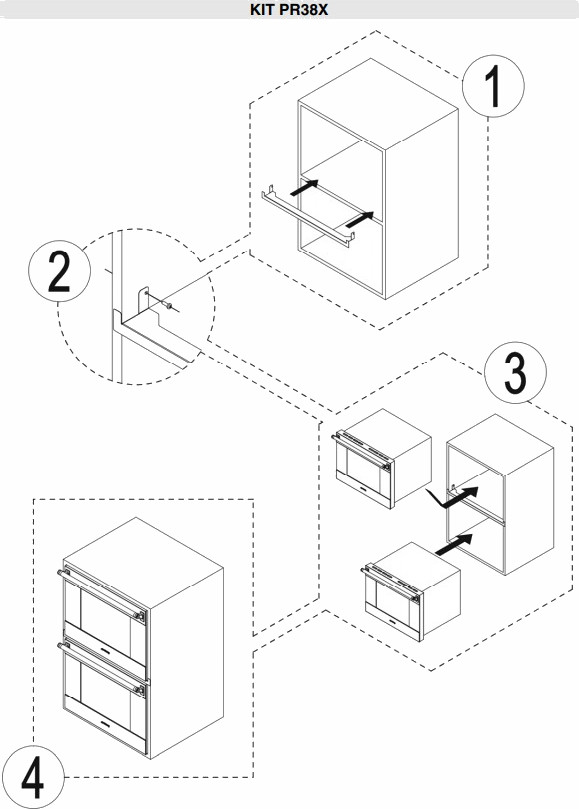 KIT PR38X

1

2

3

4