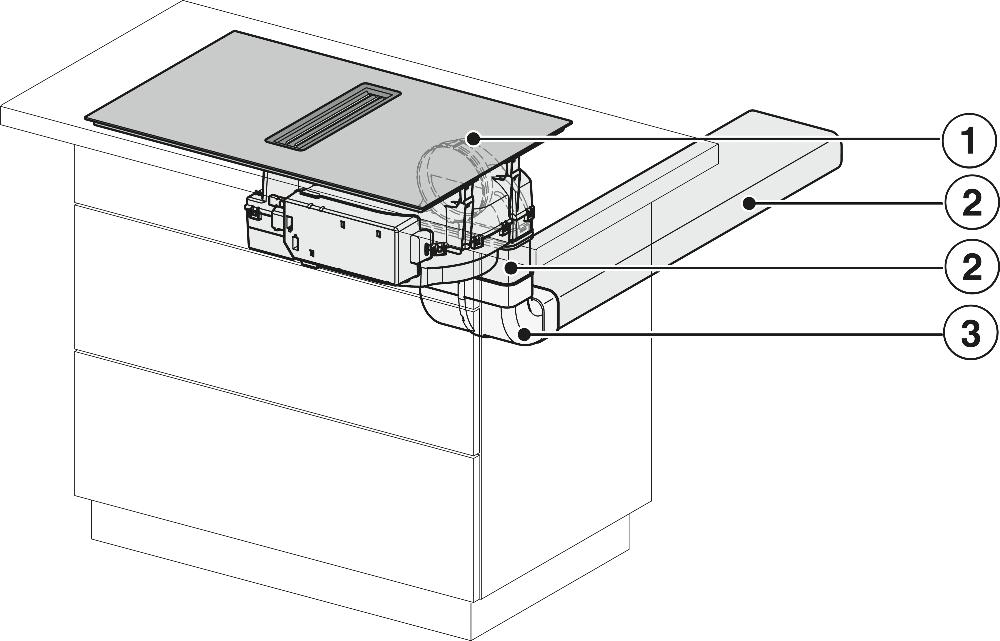 1
2
2
3