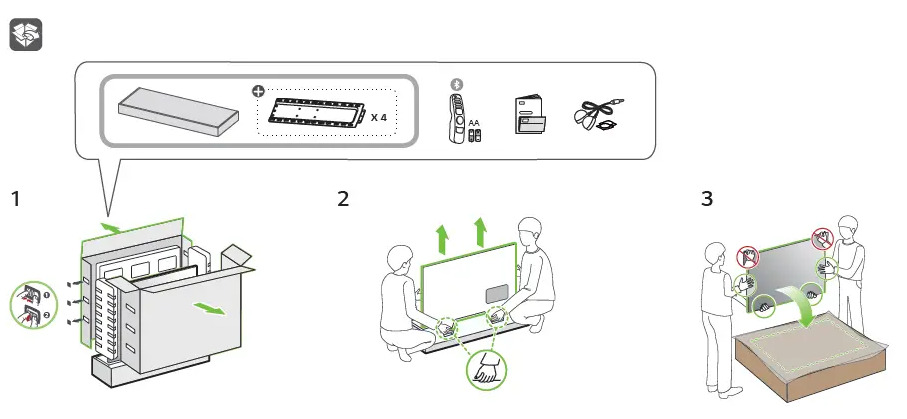 X 4

AA

1

2

3