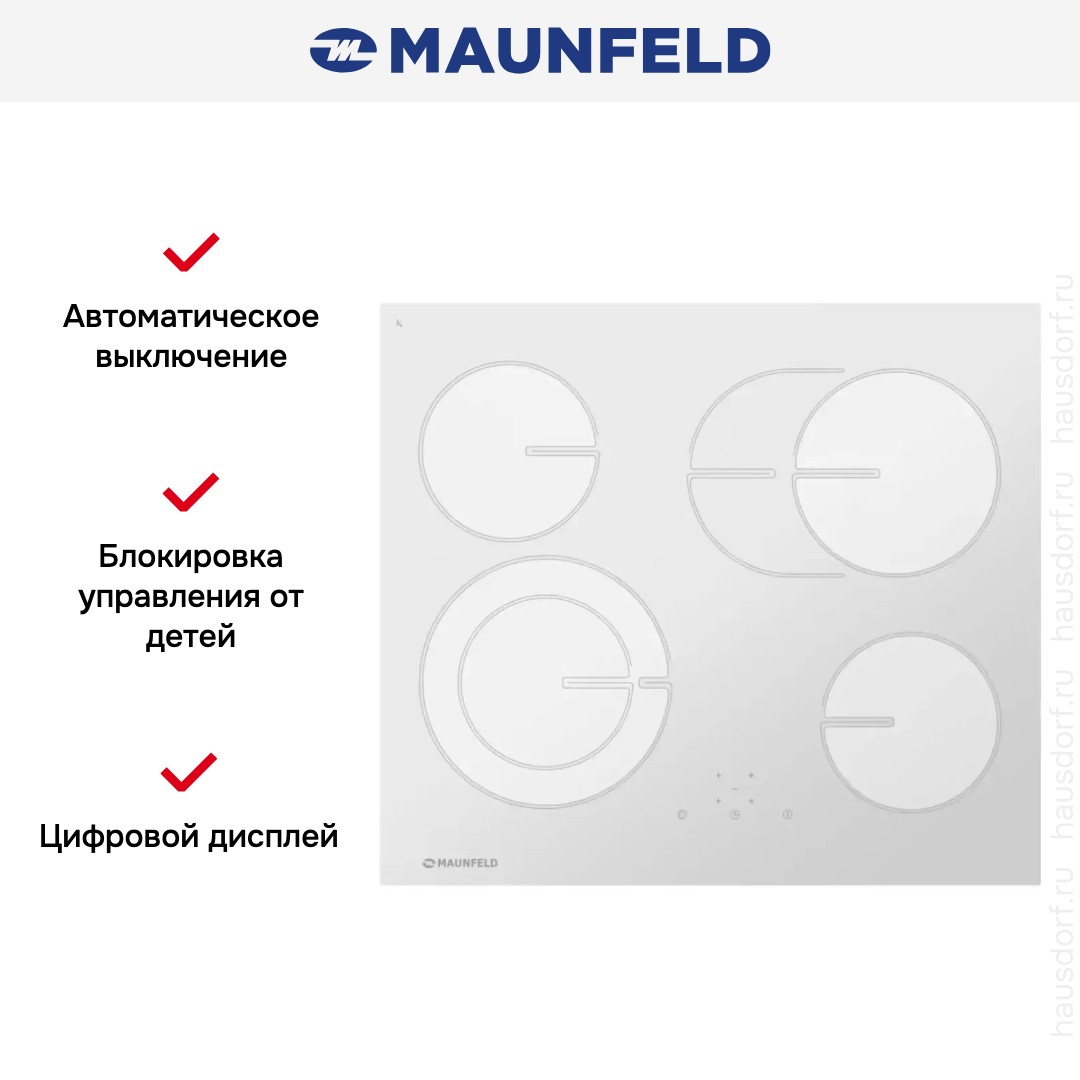 MAUNFELD

Автоматическое выключение

Блокировка управления от детей

Цифровой дисплей

MAUNFELD

hausdorf.ru hausdorf.ru hausdorf.ru hausdorf.ru hausdorf.ru