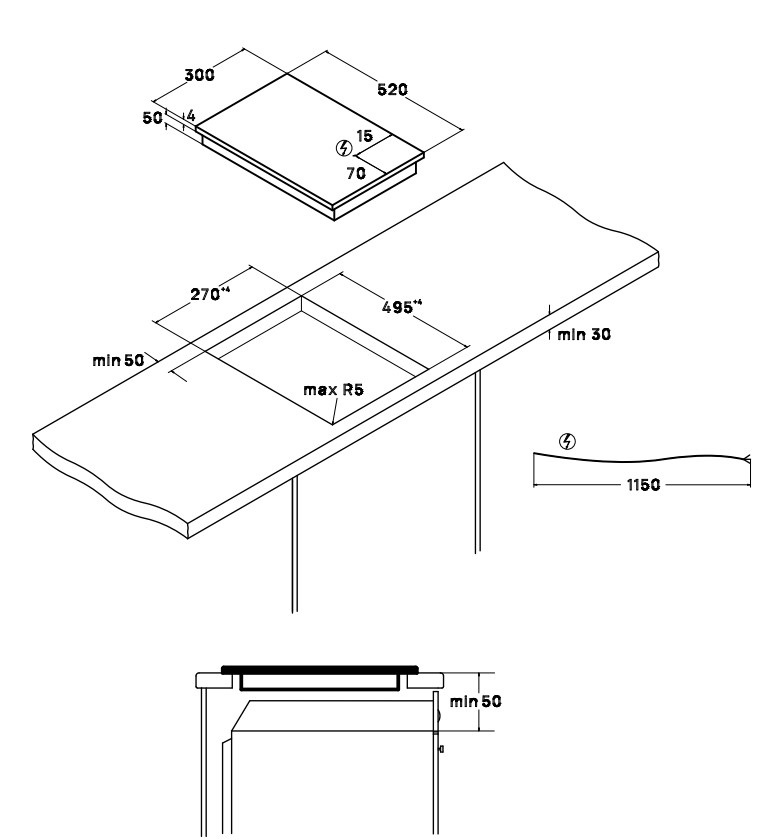 300
520
50
4
15
70
$270^{+4}$
$495^{+4}$
min 30
min 50
max R5
1150
min 50