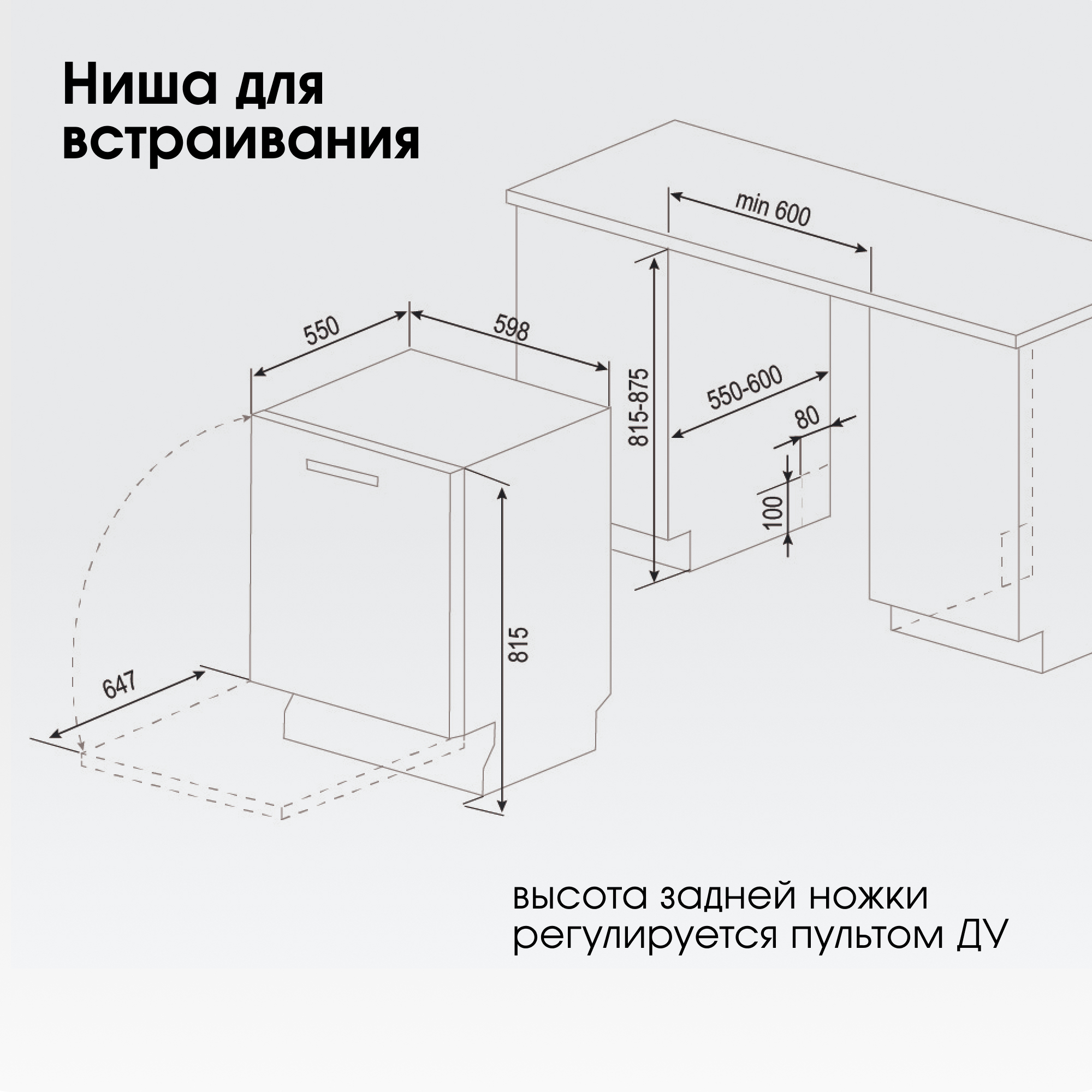 Ниша для встраивания

min 600

550

598

815-875

550-600

80

100

815

647

высота задней ножки регулируется пультом ДУ