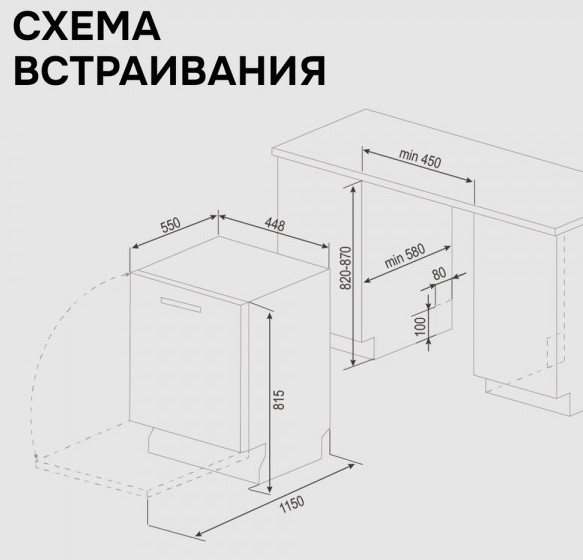 СХЕМА ВСТРАИВАНИЯ

min 450
550
448
820-870
min 580
80
100
815
1150