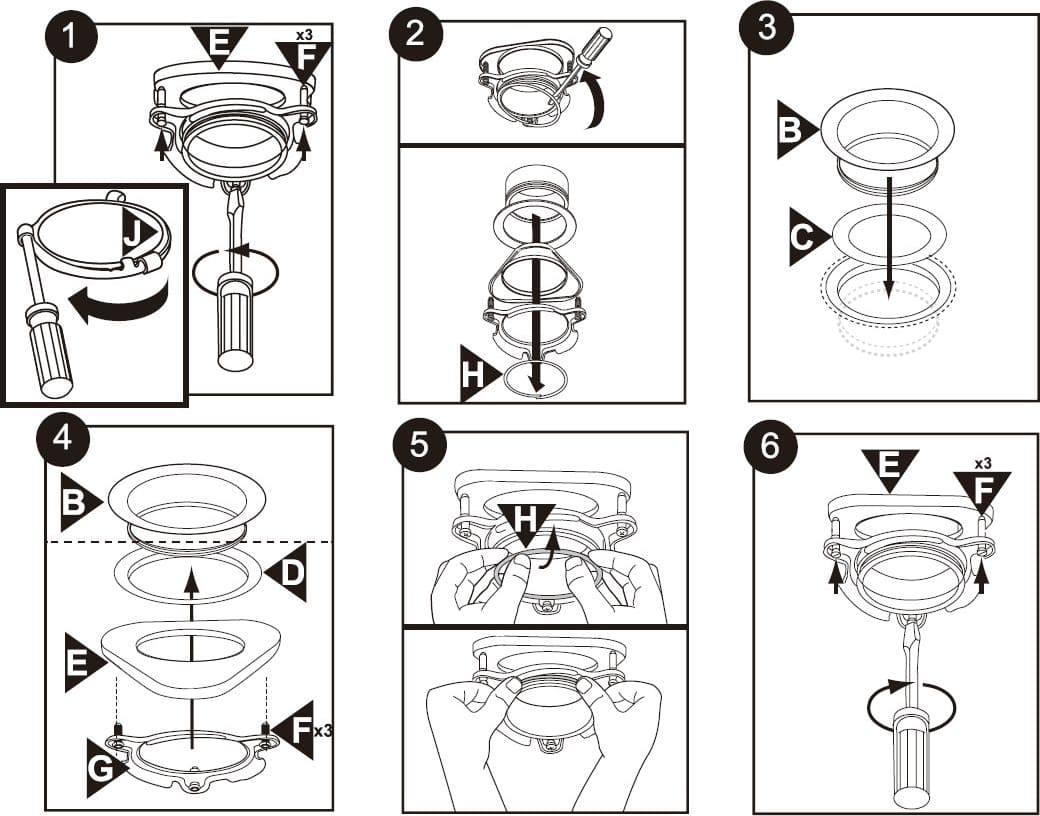 1
E
x3
F
J

2
H

3
B
C

4
B
D
E
F x3
G

5
H

6
E
x3
F