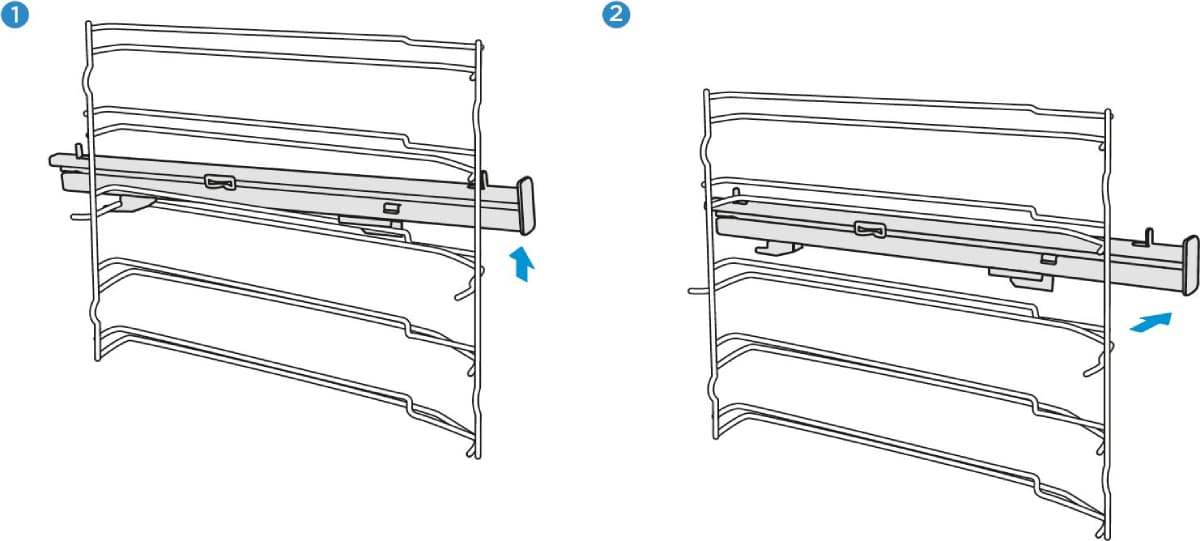 1

2